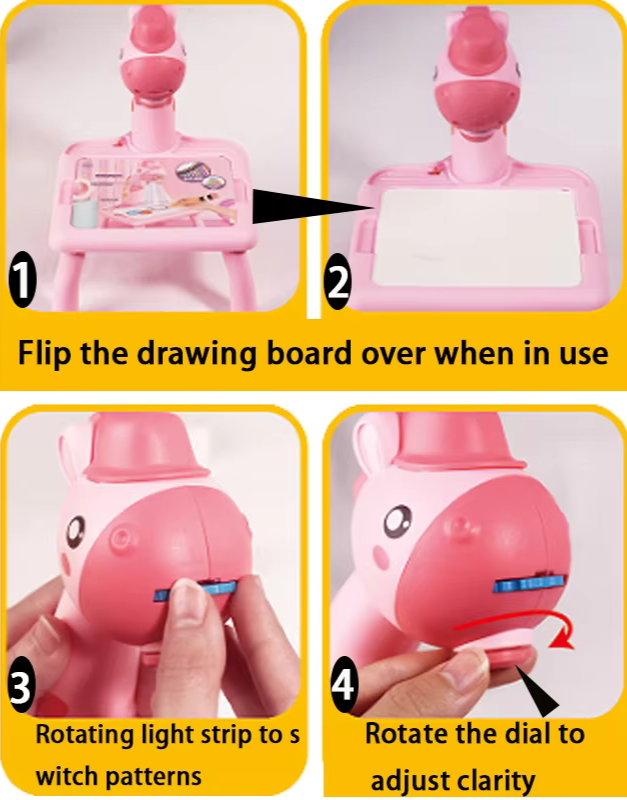 1

2

Flip the drawing board over when in use

3

Rotating light strip to s witch patterns

4

Rotate the dial to adjust clarity