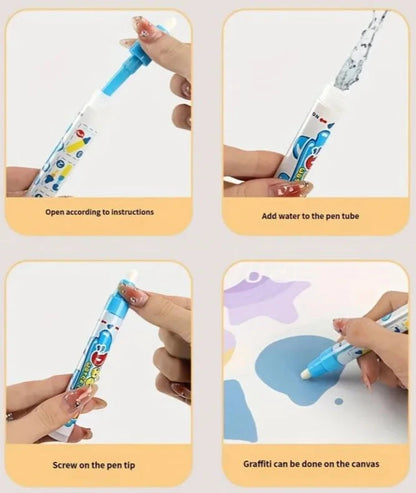 Open according to instructions

Add water to the pen tube

Screw on the pen tip

Graffiti can be done on the canvas